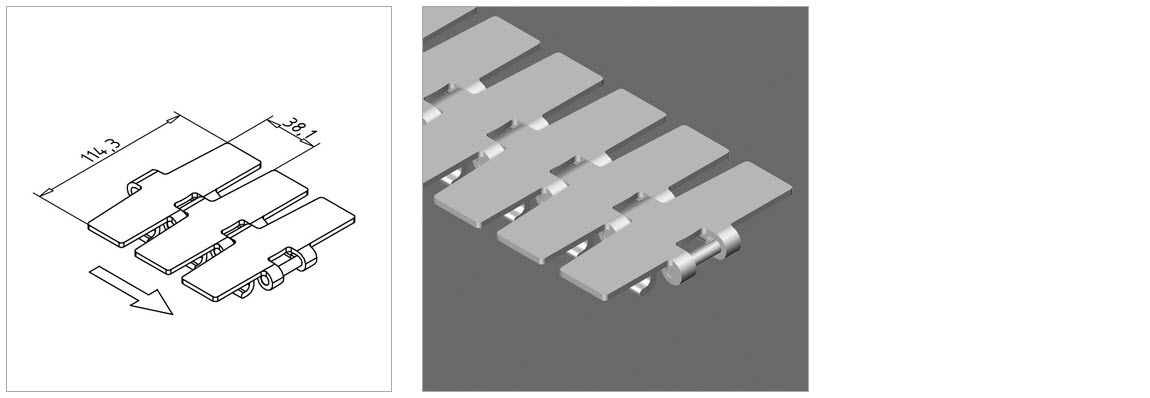 114,3
38,1